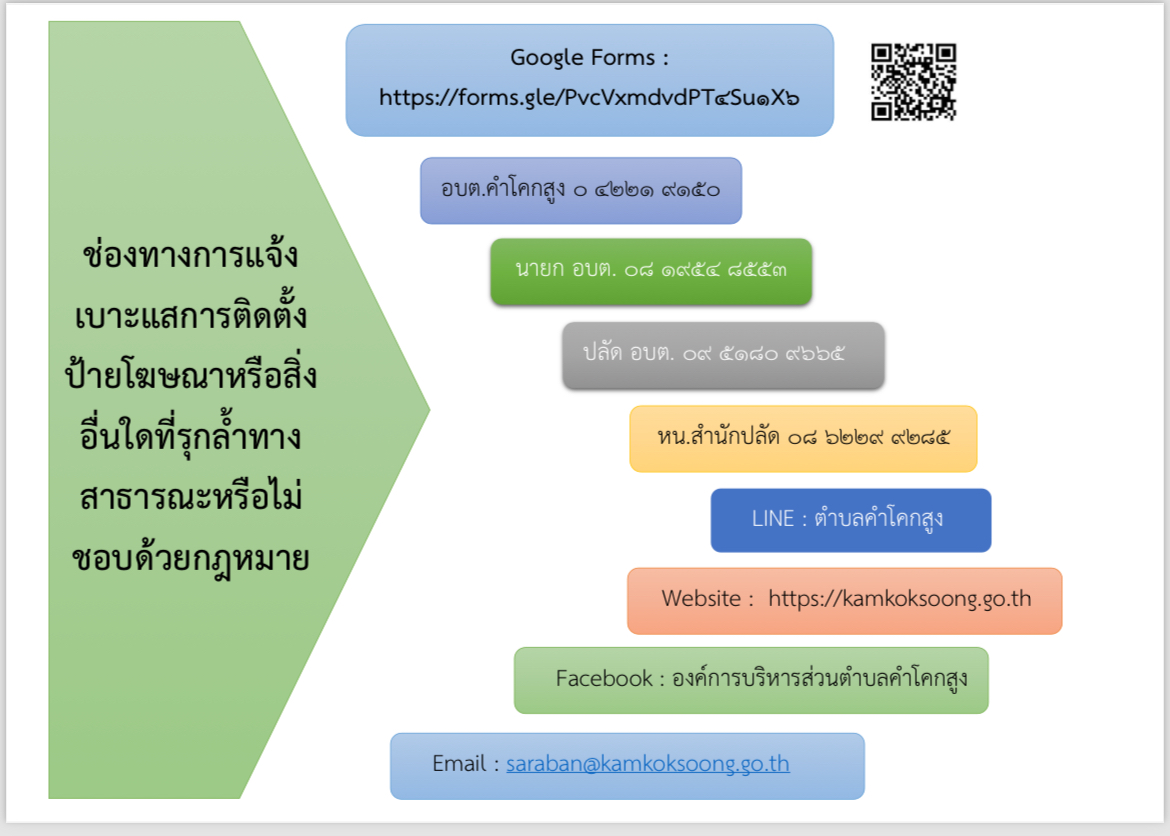 ช่องทางการแจ้งเบาะแสการติดตั้งป้ายโฆษณาหรือสิ่งอื่นใดที่รุกล้ำทางสาธารณะหรือไม่ชอบด้วยกฎหมาย

Google Forms :
https://forms.gle/PvcVxmdvdPT๔Su๑X๖

อบต.คำโคกสูง ๐ ๔๒๒๑ ๙๑๕๐

นายก อบต. ๐๘ ๑๙๕๔ ๘๕๕๓

ปลัด อบต. ๐๙ ๕๑๘๐ ๙๖๖๕

หน.สำนักปลัด ๐๘ ๖๒๒๙ ๙๒๘๕

LINE : ตำบลคำโคกสูง

Website : https://kamkoksoong.go.th

Facebook : องค์การบริหารส่วนตำบลคำโคกสูง

Email : saraban@kamkoksoong.go.th